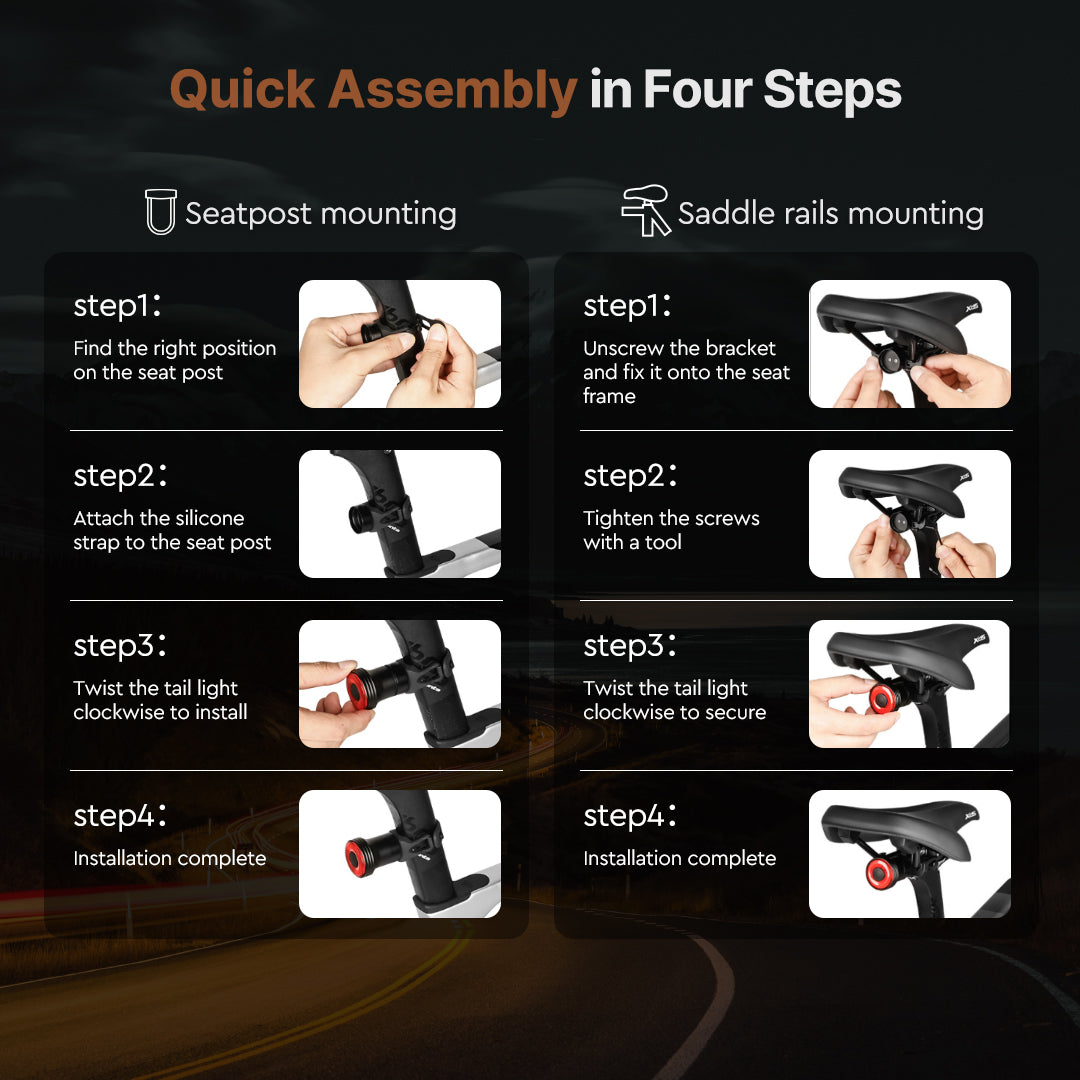 Quick Assembly in Four Steps

Seatpost mounting

step1:
Find the right position on the seat post

step2:
Attach the silicone strap to the seat post

step3:
Twist the tail light clockwise to install

step4:
Installation complete

Saddle rails mounting

step1:
Unscrew the bracket and fix it onto the seat frame

step2:
Tighten the screws with a tool

step3:
Twist the tail light clockwise to secure

step4:
Installation complete