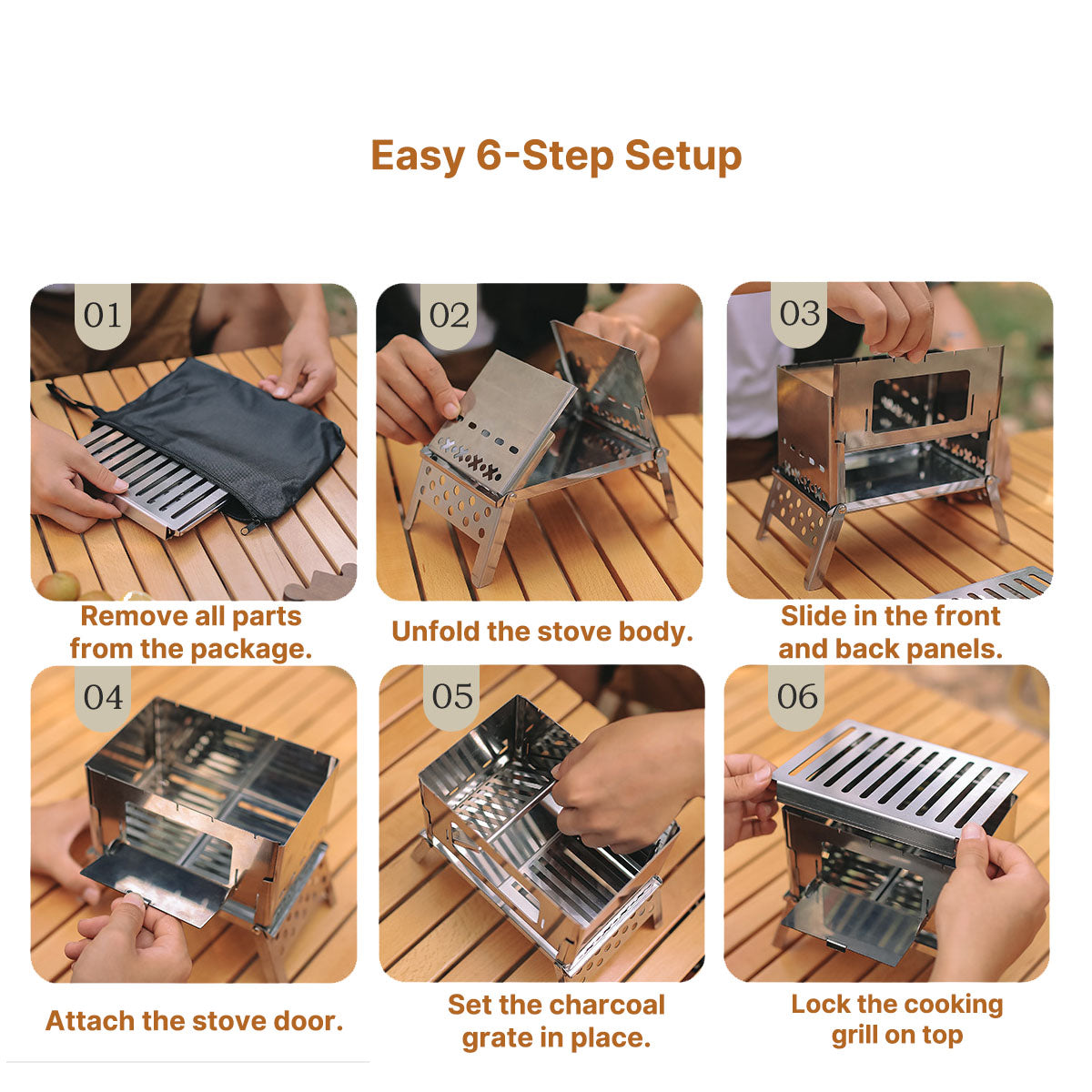 Easy 6-Step Setup

01

Remove all parts from the package.

02

Unfold the stove body.

03

Slide in the front and back panels.

04

Attach the stove door.

05

Set the charcoal grate in place.

06

Lock the cooking grill on top