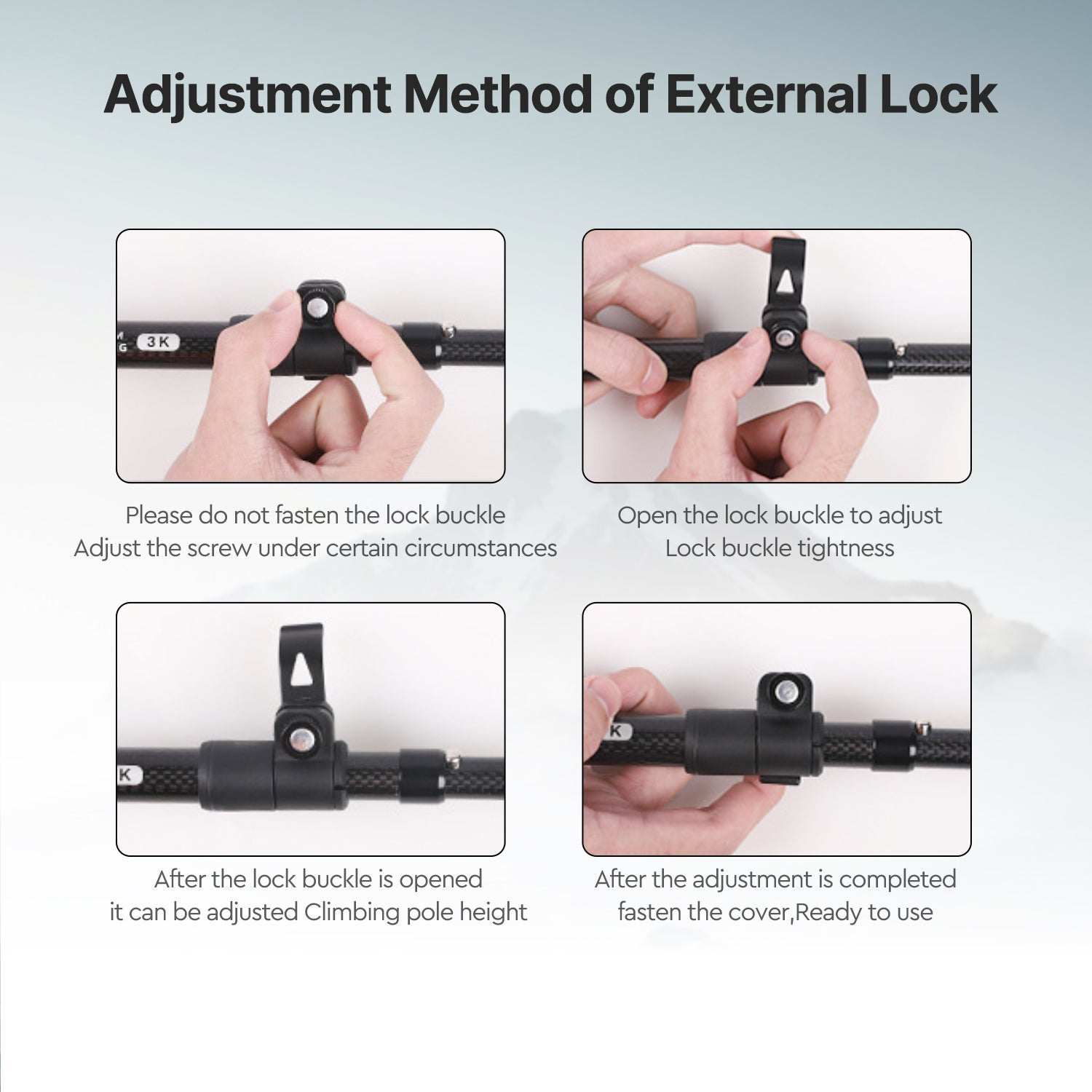 Adjustment Method of External Lock

3K

Please do not fasten the lock buckle
Adjust the screw under certain circumstances

Open the lock buckle to adjust
Lock buckle tightness

K

After the lock buckle is opened
it can be adjusted Climbing pole height

K

After the adjustment is completed
fasten the cover,Ready to use