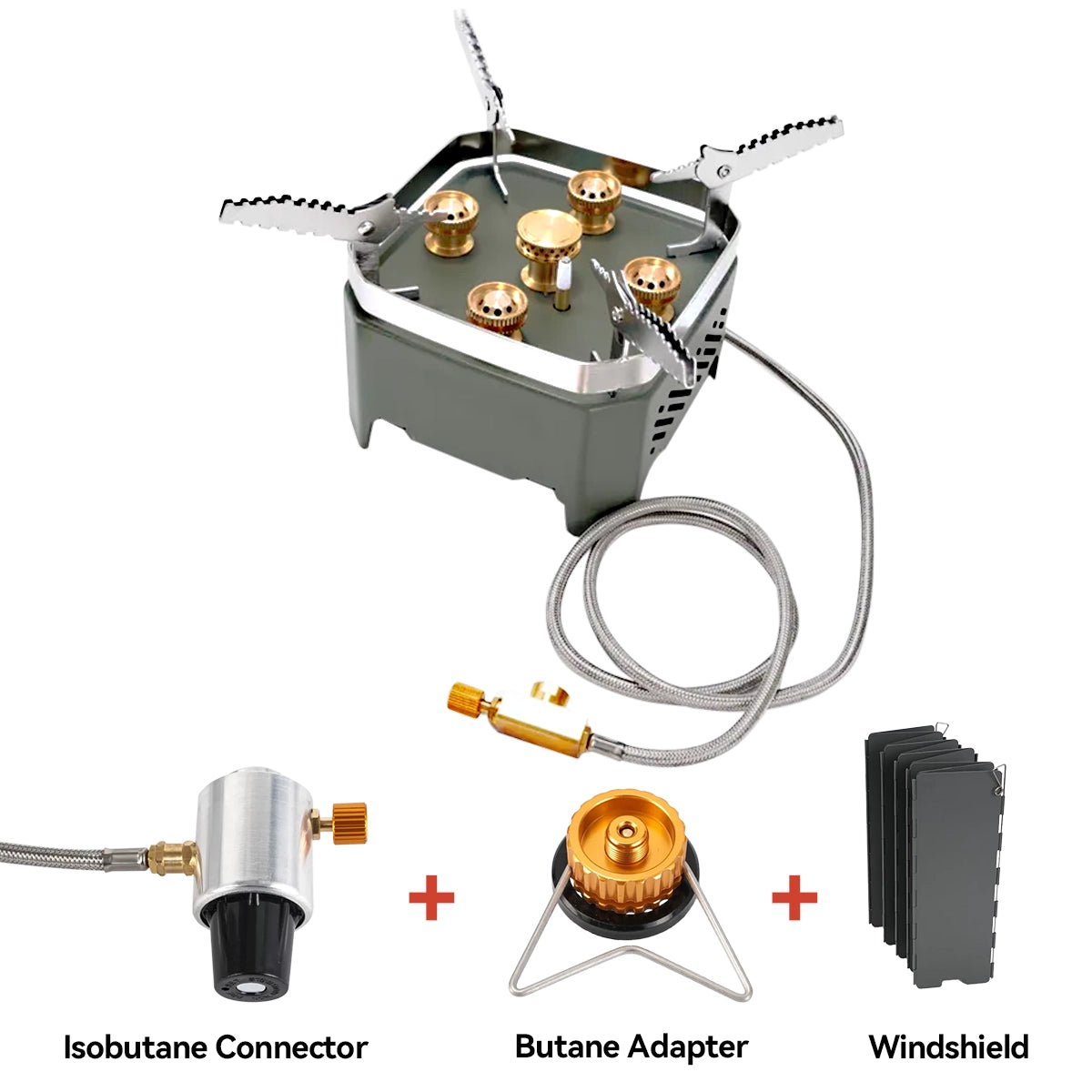 + +

Isobutane Connector Butane Adapter Windshield