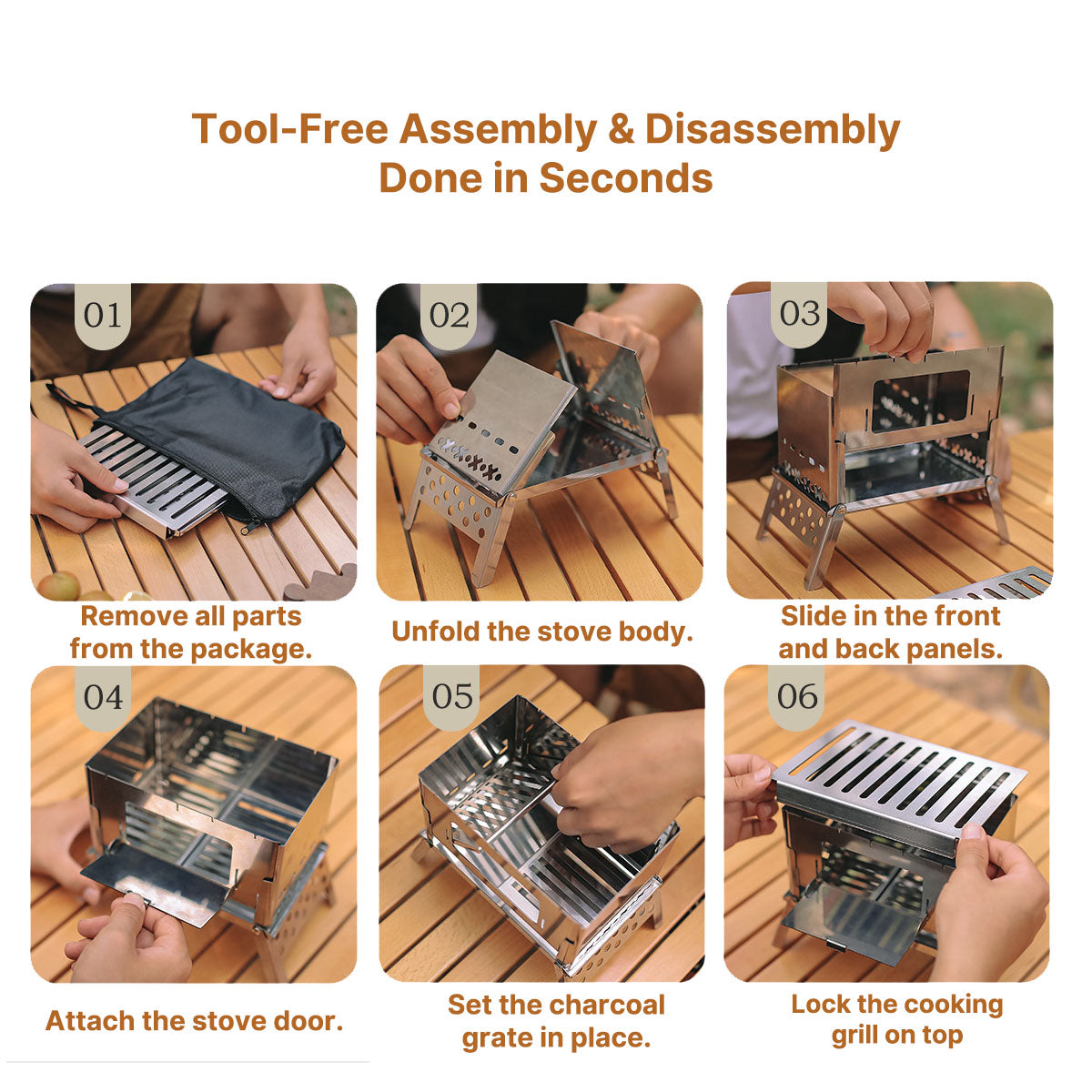 Tool-Free Assembly & Disassembly
Done in Seconds

01

Remove all parts from the package.

02

Unfold the stove body.

03

Slide in the front and back panels.

04

Attach the stove door.

05

Set the charcoal grate in place.

06

Lock the cooking grill on top