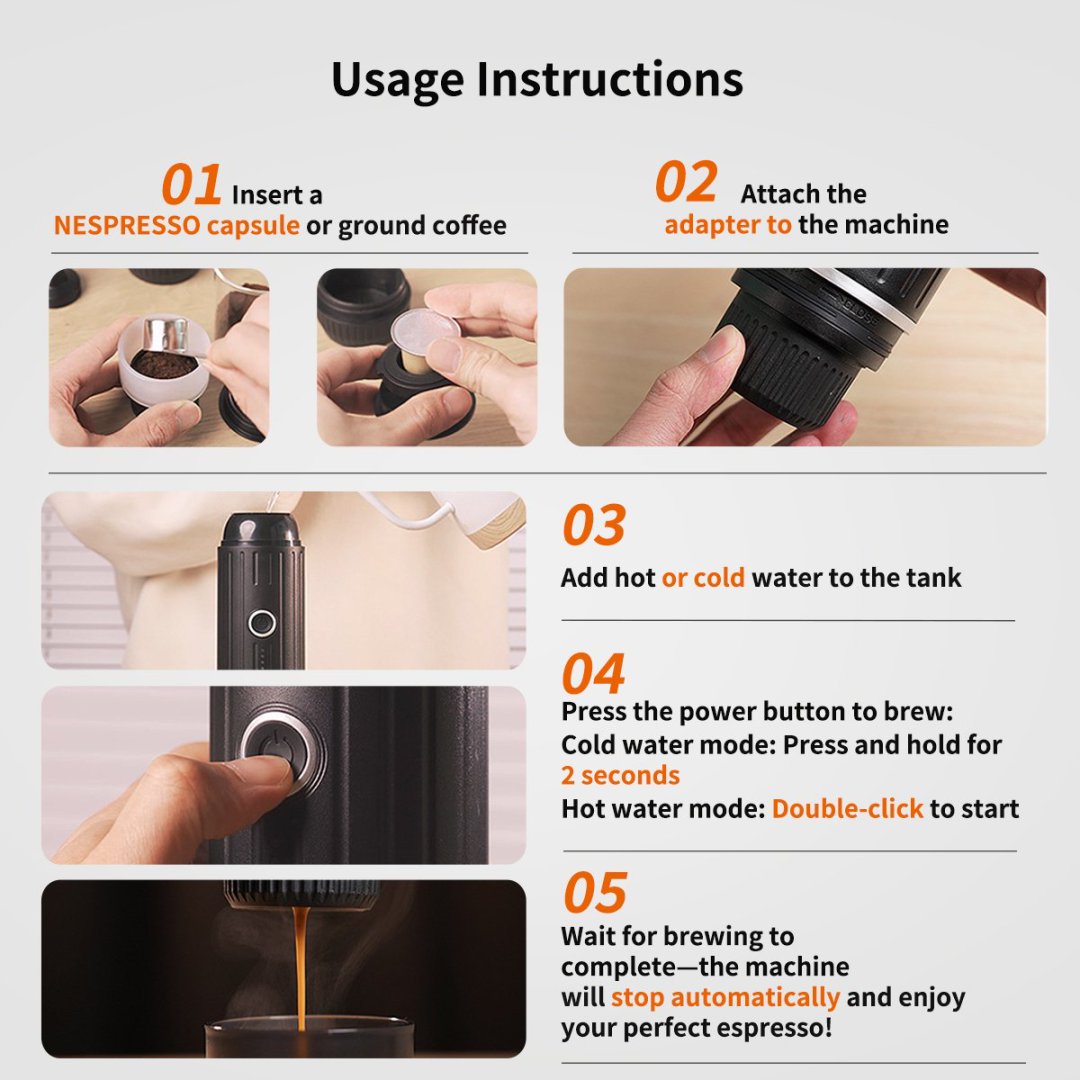 Usage Instructions

01 Insert a NESPRESSO capsule or ground coffee

02 Attach the adapter to the machine

03
Add hot or cold water to the tank

04
Press the power button to brew:
Cold water mode: Press and hold for 2 seconds
Hot water mode: Double-click to start

05
Wait for brewing to complete—the machine will stop automatically and enjoy your perfect espresso!