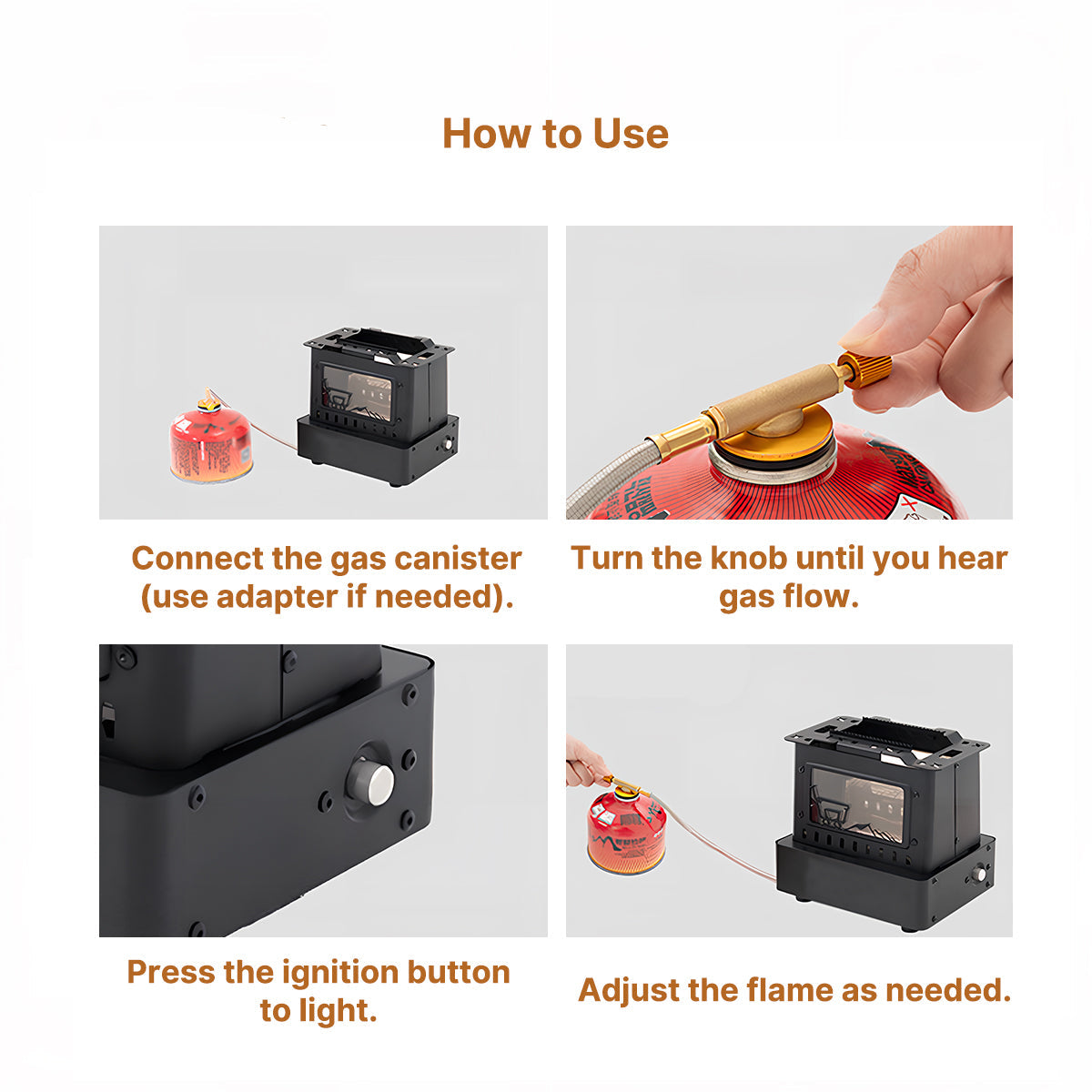 How to Use

Connect the gas canister (use adapter if needed).

Turn the knob until you hear gas flow.

Press the ignition button to light.

Adjust the flame as needed.