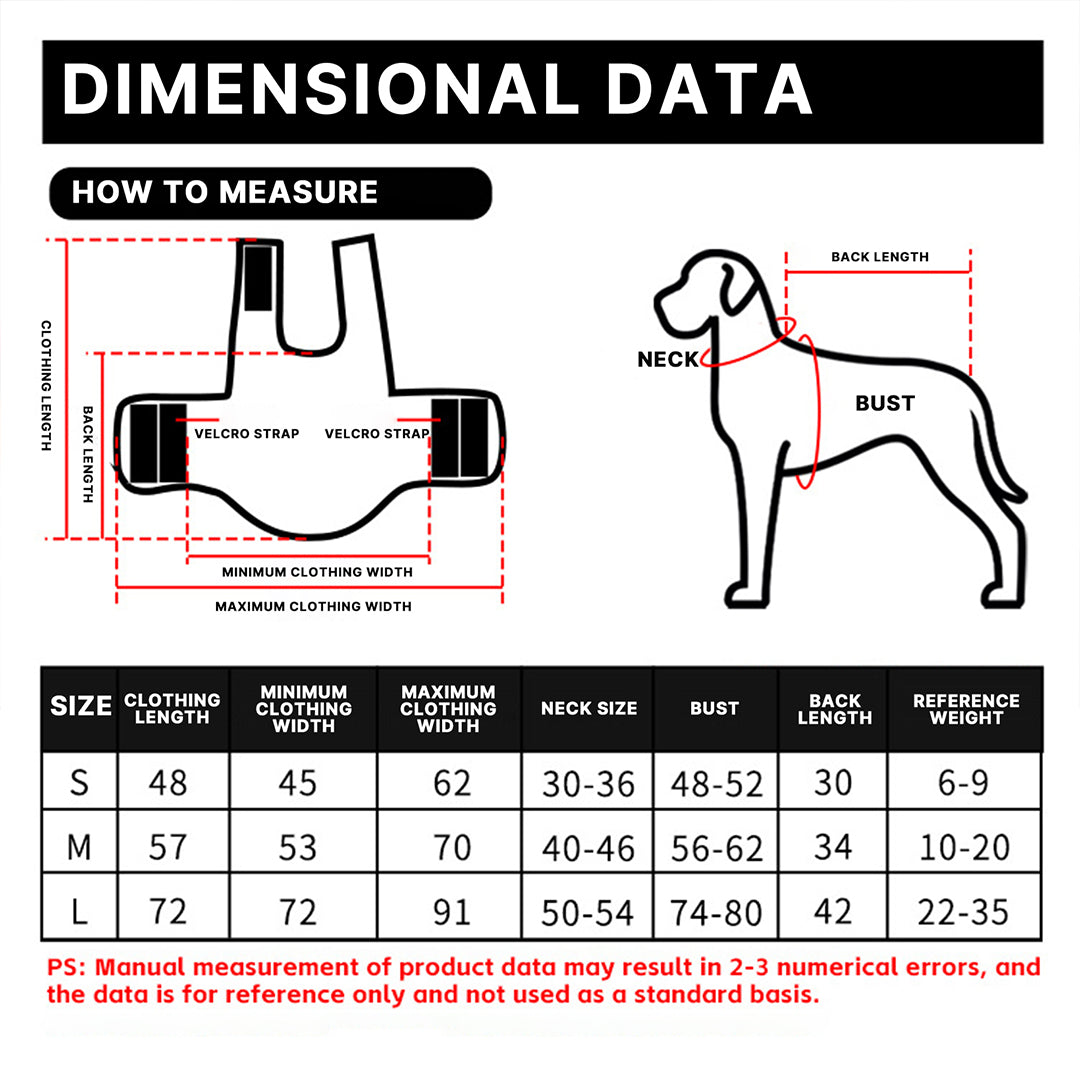 DIMENSIONAL DATA

HOW TO MEASURE

CLOTHING LENGTH

BACK LENGTH

VELCRO STRAP

VELCRO STRAP

MINIMUM CLOTHING WIDTH

MAXIMUM CLOTHING WIDTH

BACK LENGTH

NECK

BUST

| SIZE | CLOTHING LENGTH | MINIMUM CLOTHING WIDTH | MAXIMUM CLOTHING WIDTH | NECK SIZE | BUST | BACK LENGTH | REFERENCE WEIGHT |
|---|---|---|---|---|---|---|---|
| S | 48 | 45 | 62 | 30-36 | 48-52 | 30 | 6-9 |
| M | 57 | 53 | 70 | 40-46 | 56-62 | 34 | 10-20 |
| L | 72 | 72 | 91 | 50-54 | 74-80 | 42 | 22-35 |

PS: Manual measurement of product data may result in 2-3 numerical errors, and the data is for reference only and not used as a standard basis.