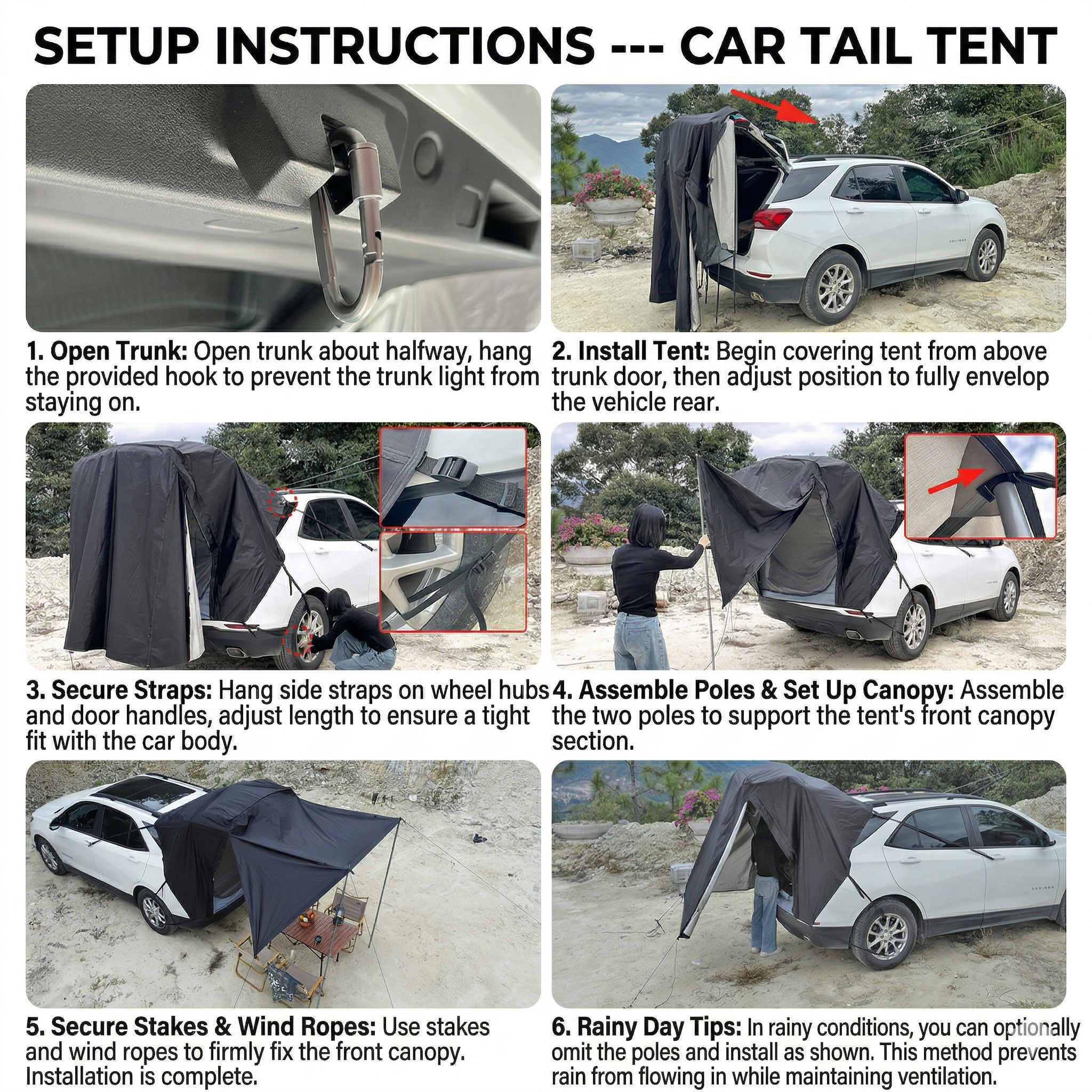 SETUP INSTRUCTIONS --- CAR TAIL TENT

1. Open Trunk: Open trunk about halfway, hang the provided hook to prevent the trunk light from staying on.

2. Install Tent: Begin covering tent from above trunk door, then adjust position to fully envelop the vehicle rear.

3. Secure Straps: Hang side straps on wheel hubs and door handles, adjust length to ensure a tight fit with the car body.

4. Assemble Poles & Set Up Canopy: Assemble the two poles to support the tent's front canopy section.

5. Secure Stakes & Wind Ropes: Use stakes and wind ropes to firmly fix the front canopy. Installation is complete.

6. Rainy Day Tips: In rainy conditions, you can optionally omit the poles and install as shown. This method prevents rain from flowing in while maintaining ventilation.