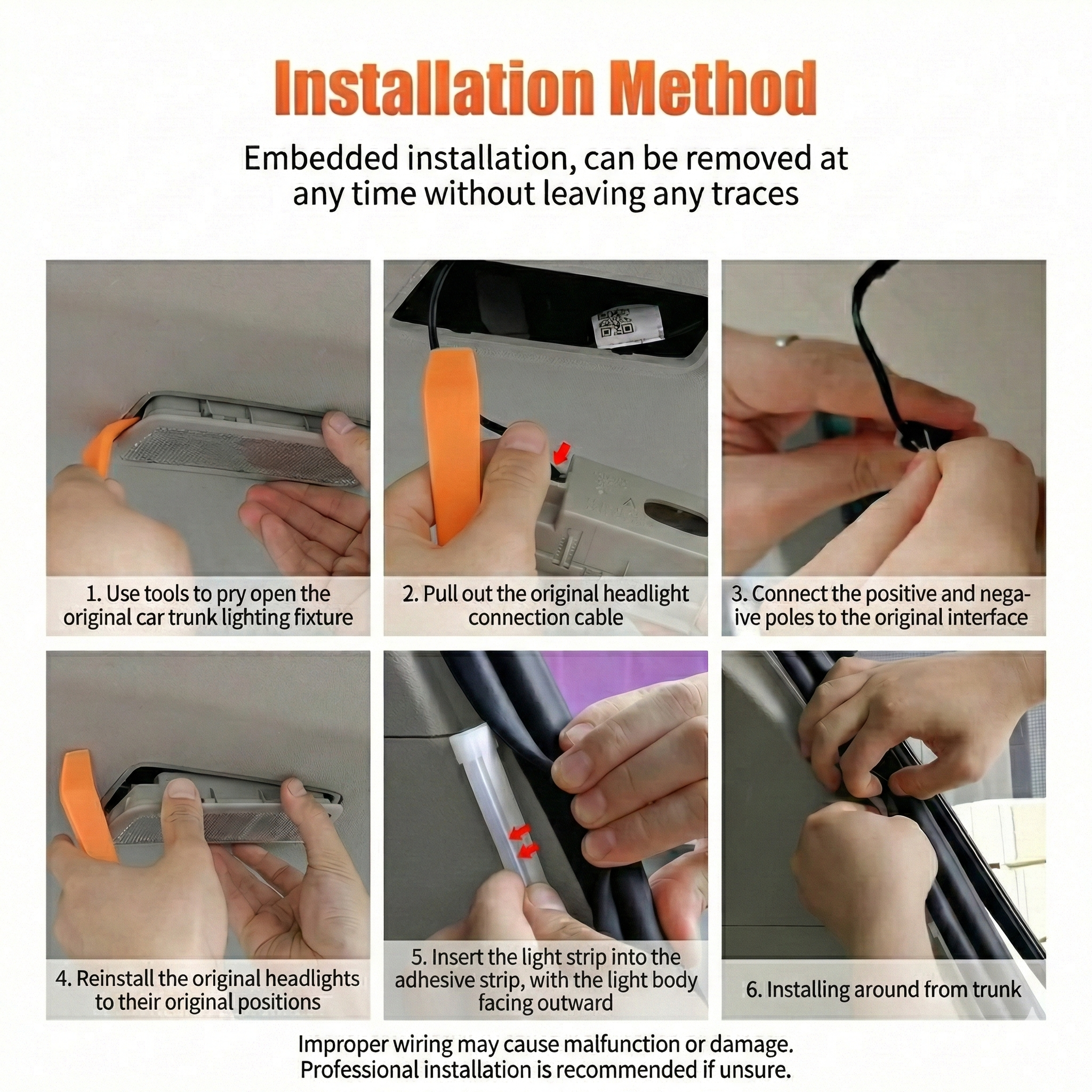 Installation Method

Embedded installation, can be removed at any time without leaving any traces

1. Use tools to pry open the original car trunk lighting fixture

2. Pull out the original headlight connection cable

3. Connect the positive and nega-ive poles to the original interface

4. Reinstall the original headlights to their original positions

5. Insert the light strip into the adhesive strip, with the light body facing outward

6. Installing around from trunk

Improper wiring may cause malfunction or damage.
Professional installation is recommended if unsure.