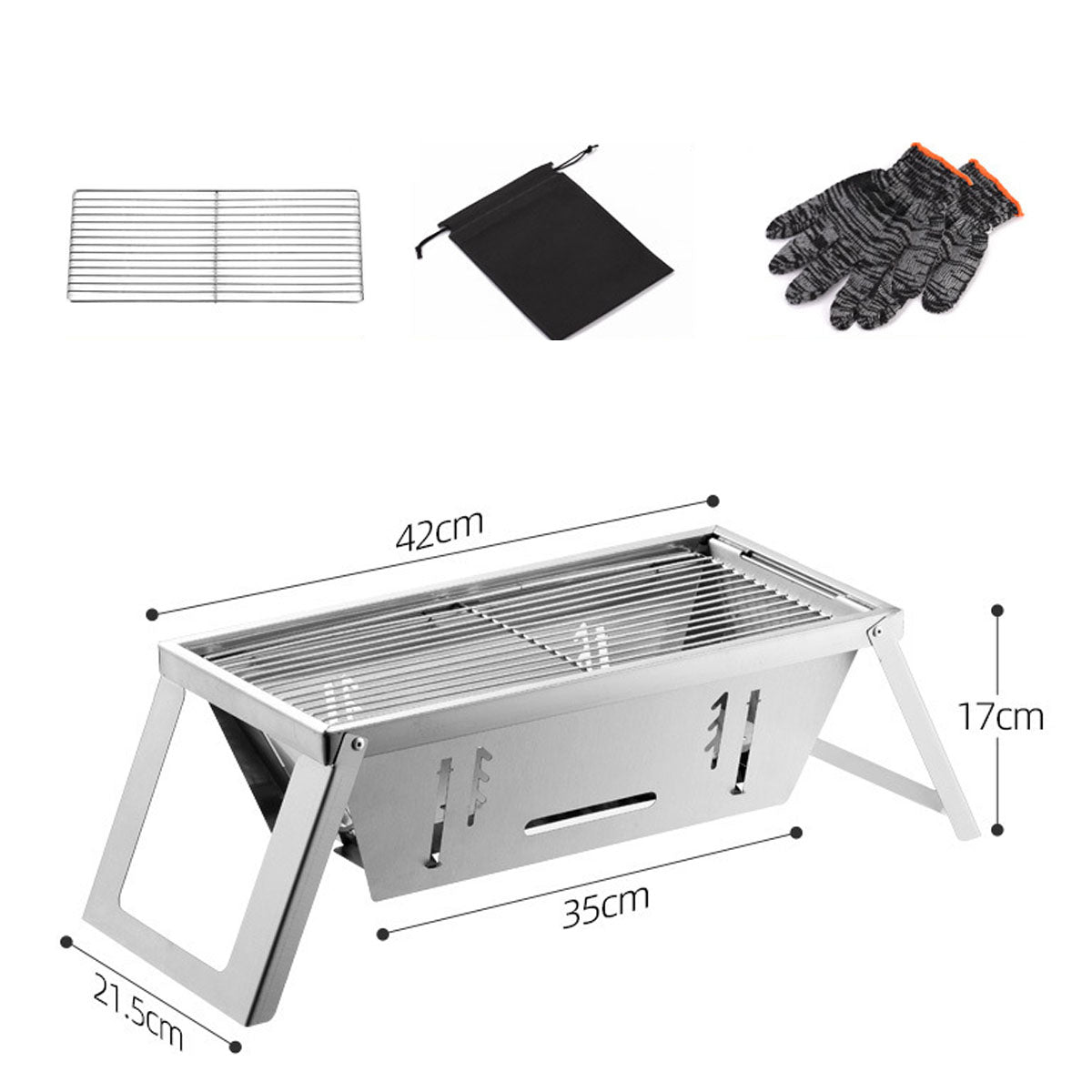 42cm
17cm
35cm
21.5cm