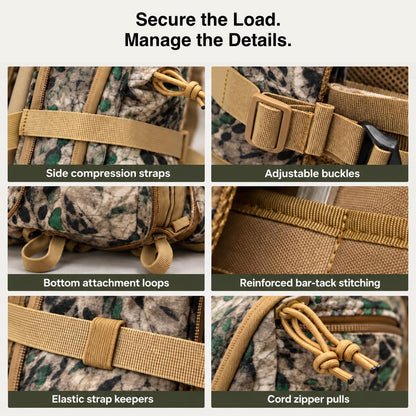 Secure the Load.
Manage the Details.

Side compression straps

Adjustable buckles

Bottom attachment loops

Reinforced bar-tack stitching

Elastic strap keepers

Cord zipper pulls