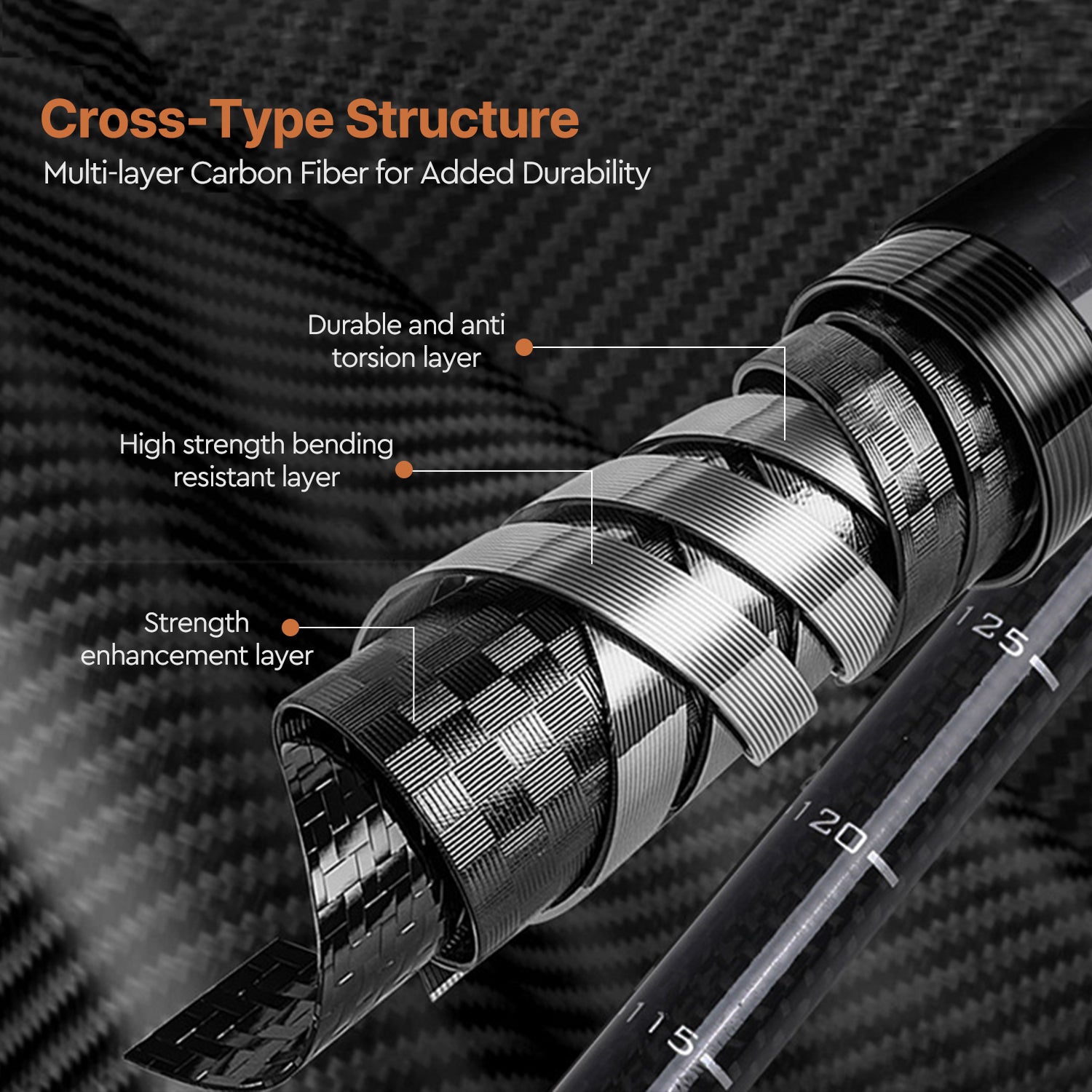 Cross-Type Structure
Multi-layer Carbon Fiber for Added Durability

Durable and anti torsion layer

High strength bending resistant layer

Strength enhancement layer

125

120

115