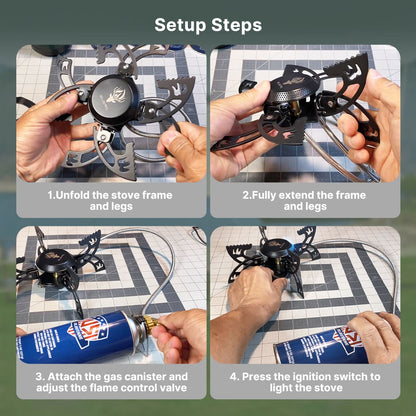 Setup Steps

1.Unfold the stove frame and legs

2.Fully extend the frame and legs

3. Attach the gas canister and adjust the flame control valve

4. Press the ignition switch to light the stove