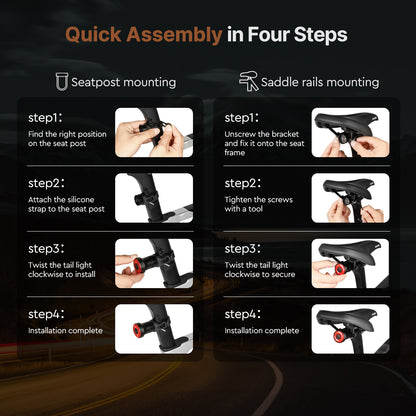 Quick Assembly in Four Steps

Seatpost mounting

step1:
Find the right position on the seat post

step2:
Attach the silicone strap to the seat post

step3:
Twist the tail light clockwise to install

step4:
Installation complete

Saddle rails mounting

step1:
Unscrew the bracket and fix it onto the seat frame

step2:
Tighten the screws with a tool

step3:
Twist the tail light clockwise to secure

step4:
Installation complete