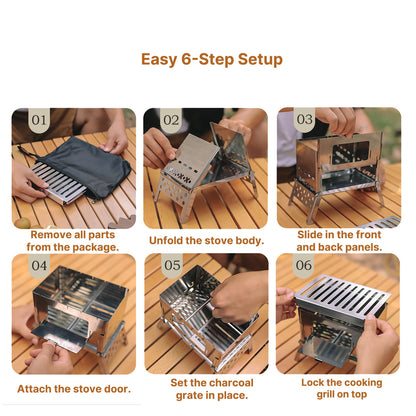 Easy 6-Step Setup

01

Remove all parts from the package.

02

Unfold the stove body.

03

Slide in the front and back panels.

04

Attach the stove door.

05

Set the charcoal grate in place.

06

Lock the cooking grill on top