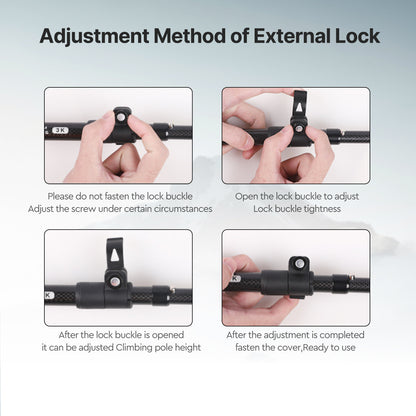 Adjustment Method of External Lock

3K

Please do not fasten the lock buckle
Adjust the screw under certain circumstances

Open the lock buckle to adjust
Lock buckle tightness

K

After the lock buckle is opened
it can be adjusted Climbing pole height

K

After the adjustment is completed
fasten the cover,Ready to use