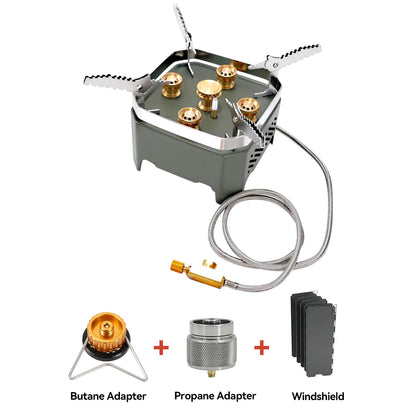 + +

Butane Adapter Propane Adapter Windshield