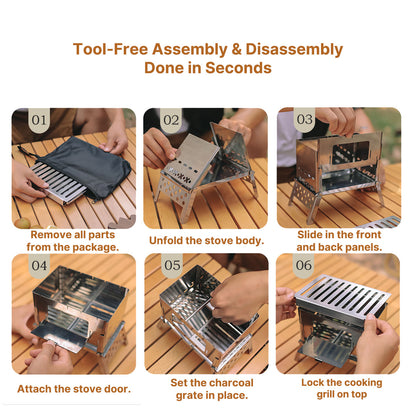 Tool-Free Assembly & Disassembly
Done in Seconds

01

Remove all parts from the package.

02

Unfold the stove body.

03

Slide in the front and back panels.

04

Attach the stove door.

05

Set the charcoal grate in place.

06

Lock the cooking grill on top