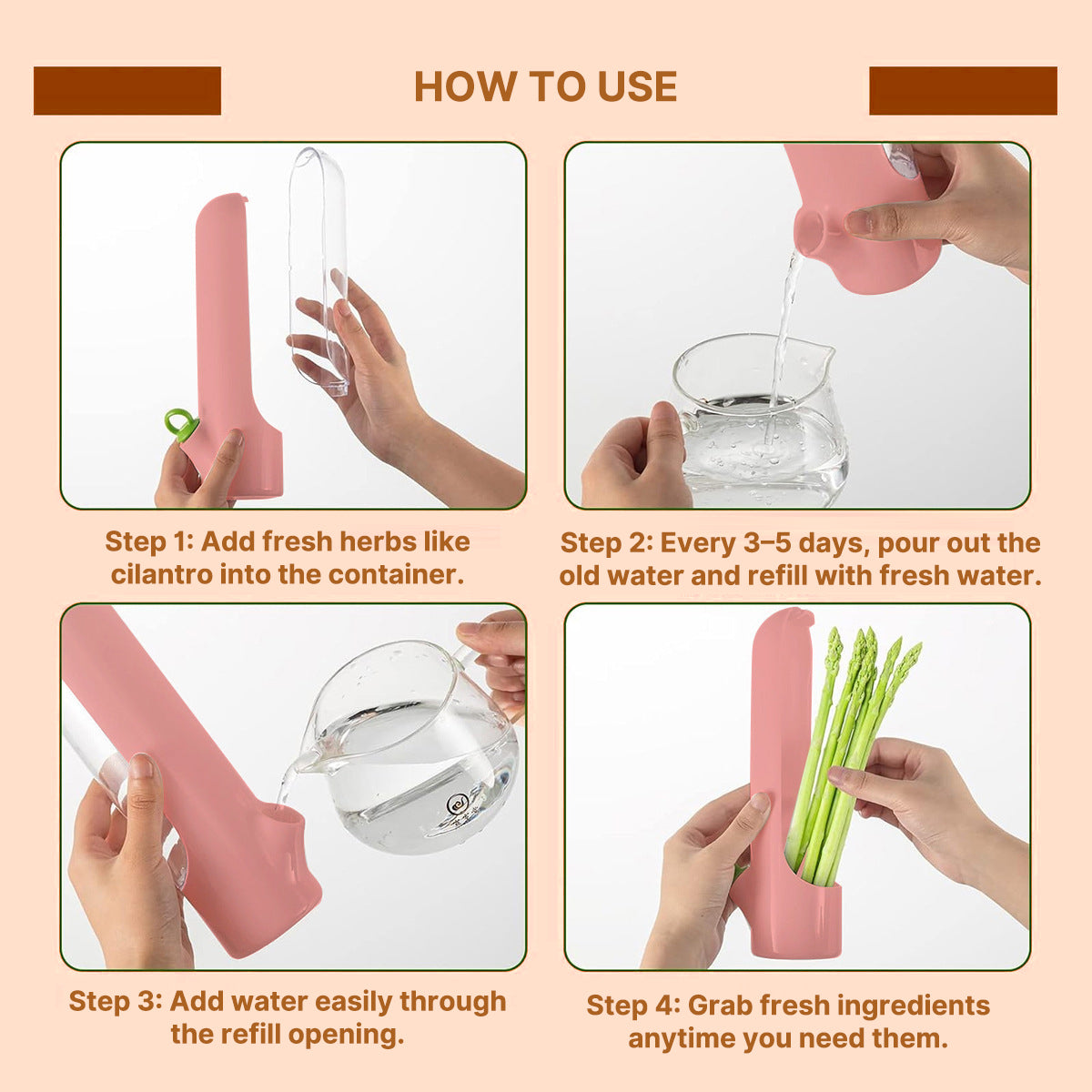 HOW TO USE

Step 1: Add fresh herbs like cilantro into the container.

Step 2: Every 3–5 days, pour out the old water and refill with fresh water.

Step 3: Add water easily through the refill opening.

Step 4: Grab fresh ingredients anytime you need them.