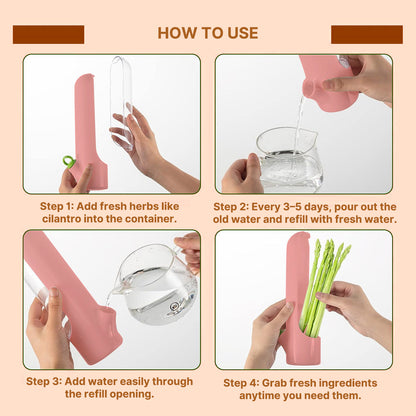 HOW TO USE

Step 1: Add fresh herbs like cilantro into the container.

Step 2: Every 3–5 days, pour out the old water and refill with fresh water.

Step 3: Add water easily through the refill opening.

Step 4: Grab fresh ingredients anytime you need them.