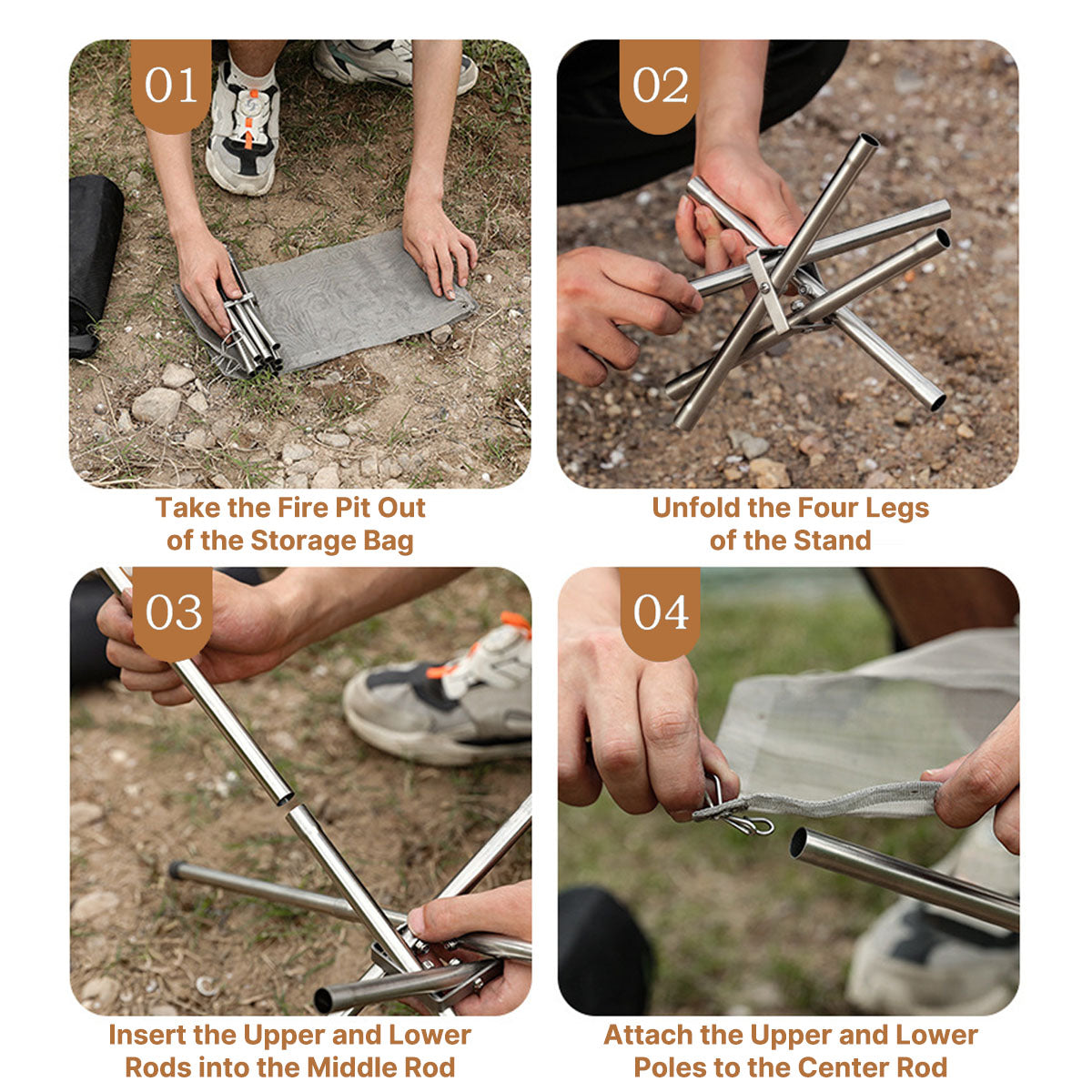 01

Take the Fire Pit Out of the Storage Bag

02

Unfold the Four Legs of the Stand

03

Insert the Upper and Lower Rods into the Middle Rod

04

Attach the Upper and Lower Poles to the Center Rod