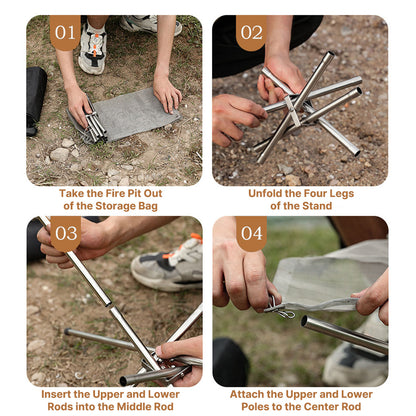 01

Take the Fire Pit Out of the Storage Bag

02

Unfold the Four Legs of the Stand

03

Insert the Upper and Lower Rods into the Middle Rod

04

Attach the Upper and Lower Poles to the Center Rod