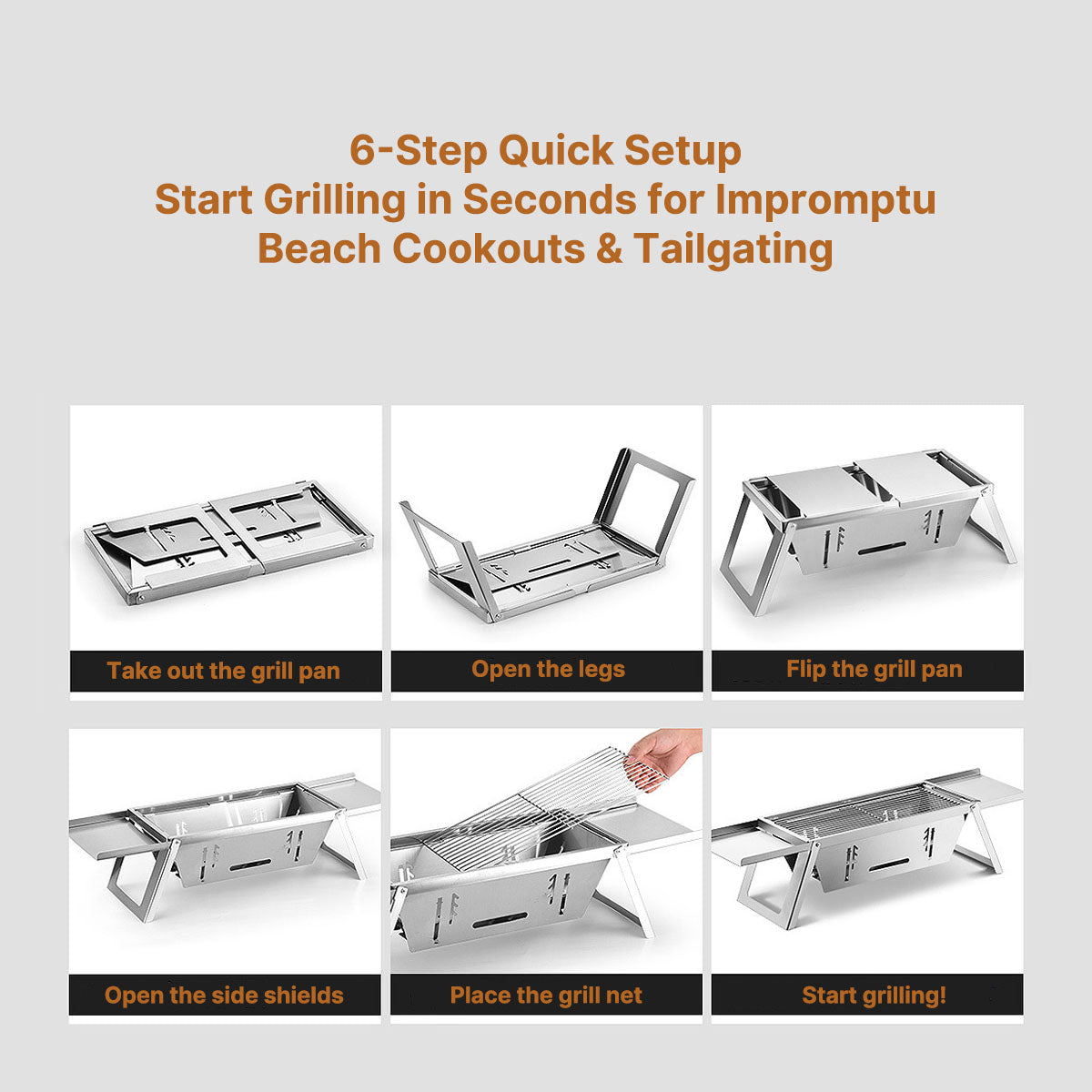 6-Step Quick Setup
Start Grilling in Seconds for Impromptu Beach Cookouts & Tailgating

Take out the grill pan

Open the legs

Flip the grill pan

Open the side shields

Place the grill net

Start grilling!