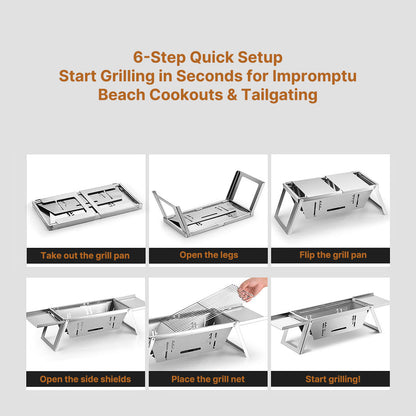 6-Step Quick Setup
Start Grilling in Seconds for Impromptu Beach Cookouts & Tailgating

Take out the grill pan

Open the legs

Flip the grill pan

Open the side shields

Place the grill net

Start grilling!