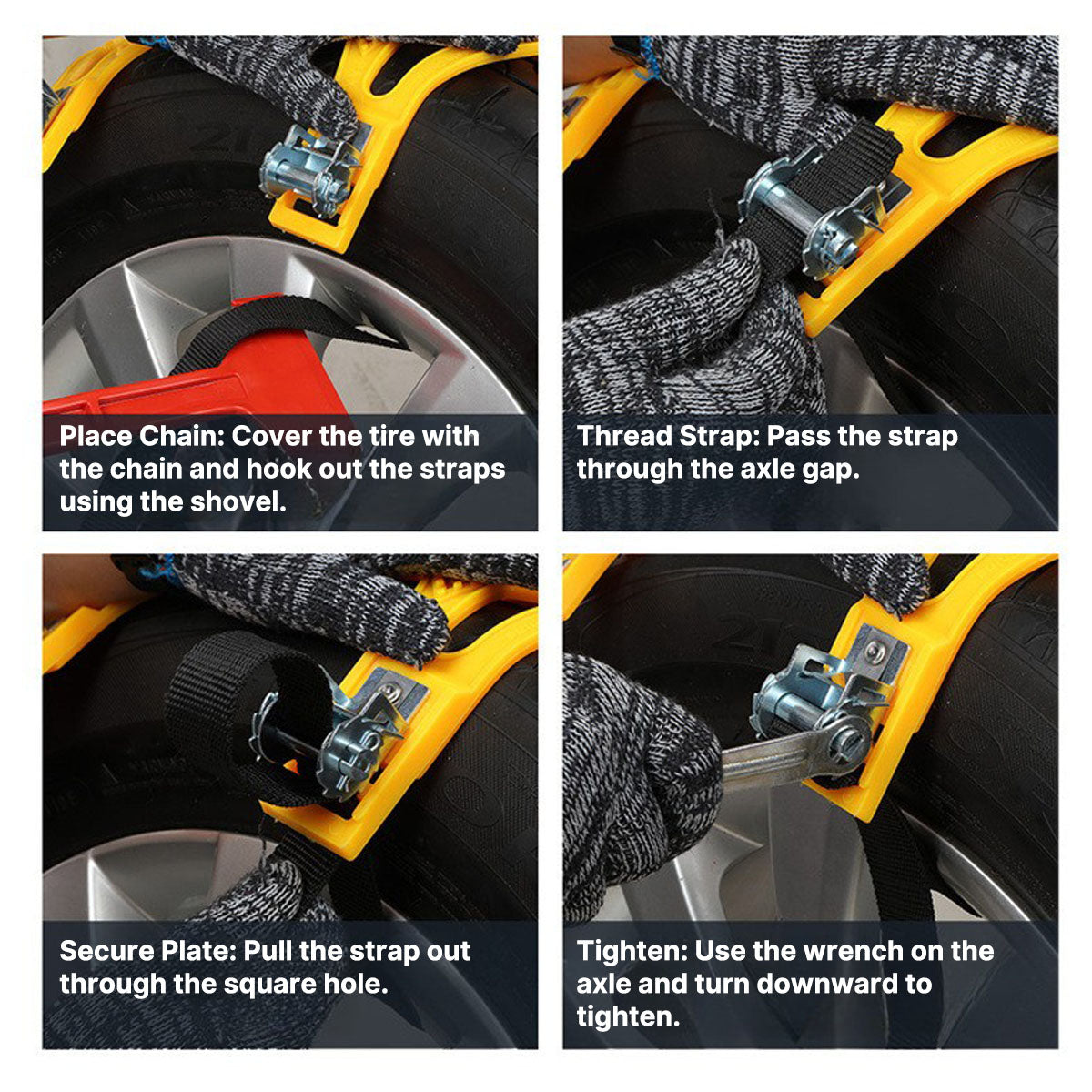 Place Chain: Cover the tire with the chain and hook out the straps using the shovel.

Thread Strap: Pass the strap through the axle gap.

Secure Plate: Pull the strap out through the square hole.

Tighten: Use the wrench on the axle and turn downward to tighten.