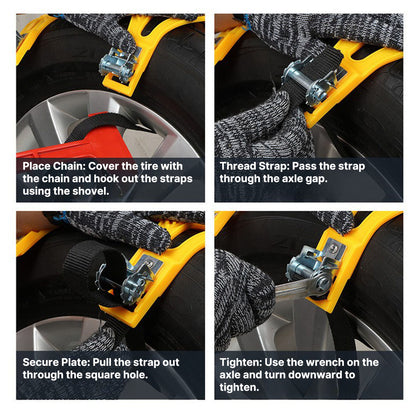 Place Chain: Cover the tire with the chain and hook out the straps using the shovel.

Thread Strap: Pass the strap through the axle gap.

Secure Plate: Pull the strap out through the square hole.

Tighten: Use the wrench on the axle and turn downward to tighten.