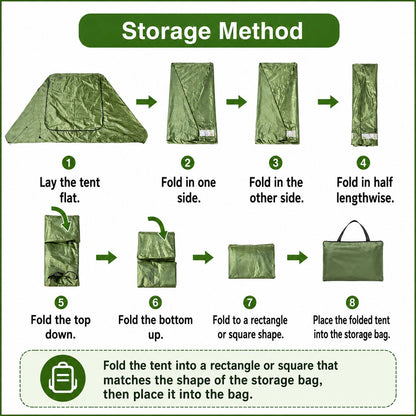 Storage Method

1
Lay the tent flat.

2
Fold in one side.

3
Fold in the other side.

4
Fold in half lengthwise.

5
Fold the top down.

6
Fold the bottom up.

7
Fold to a rectangle or square shape.

8
Place the folded tent into the storage bag.

Fold the tent into a rectangle or square that matches the shape of the storage bag, then place it into the bag.