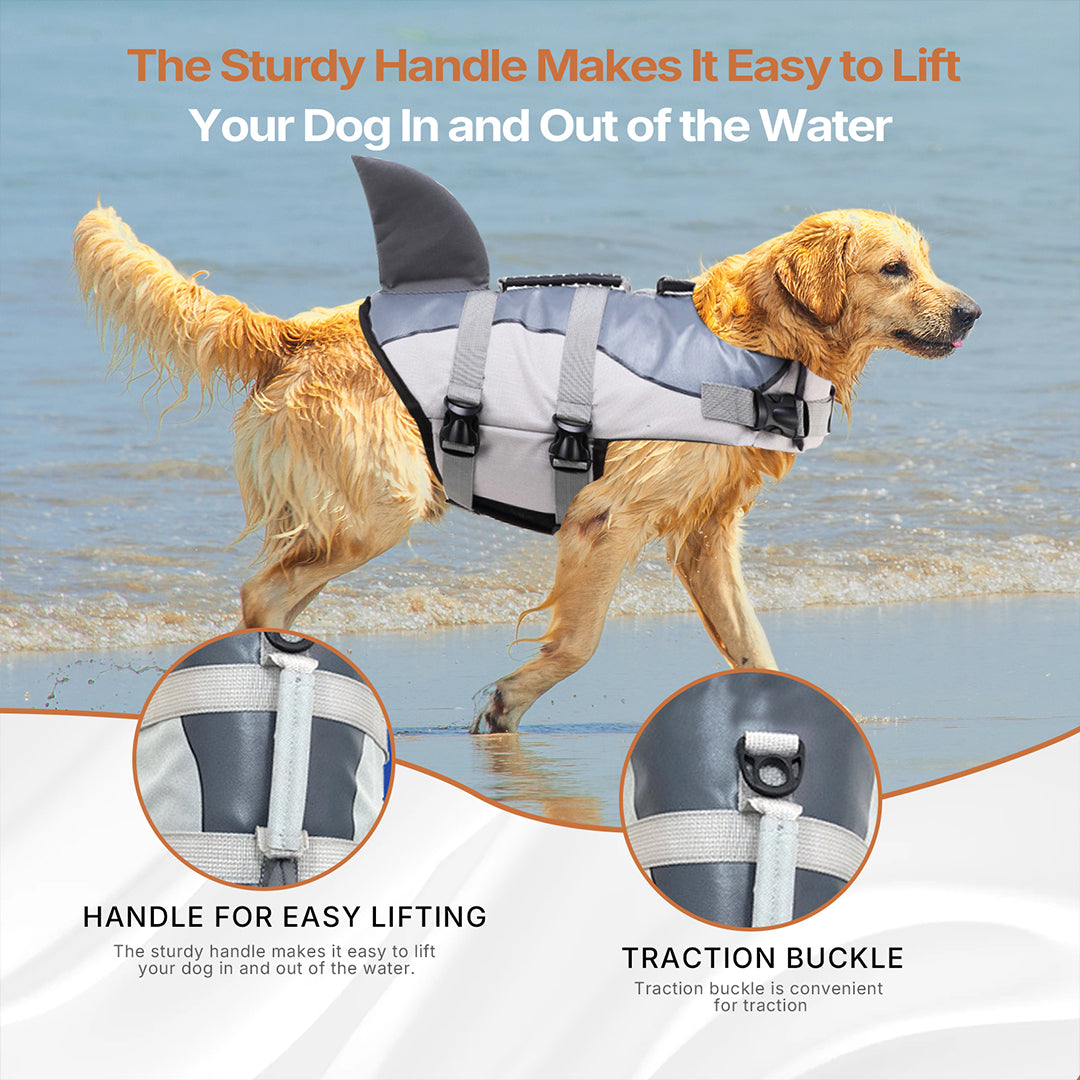 The Sturdy Handle Makes It Easy to Lift
Your Dog In and Out of the Water

HANDLE FOR EASY LIFTING
The sturdy handle makes it easy to lift your dog in and out of the water.

TRACTION BUCKLE
Traction buckle is convenient for traction