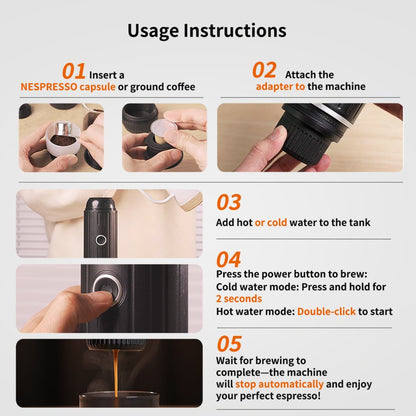 Usage Instructions

01 Insert a NESPRESSO capsule or ground coffee

02 Attach the adapter to the machine

03
Add hot or cold water to the tank

04
Press the power button to brew:
Cold water mode: Press and hold for 2 seconds
Hot water mode: Double-click to start

05
Wait for brewing to complete—the machine will stop automatically and enjoy your perfect espresso!