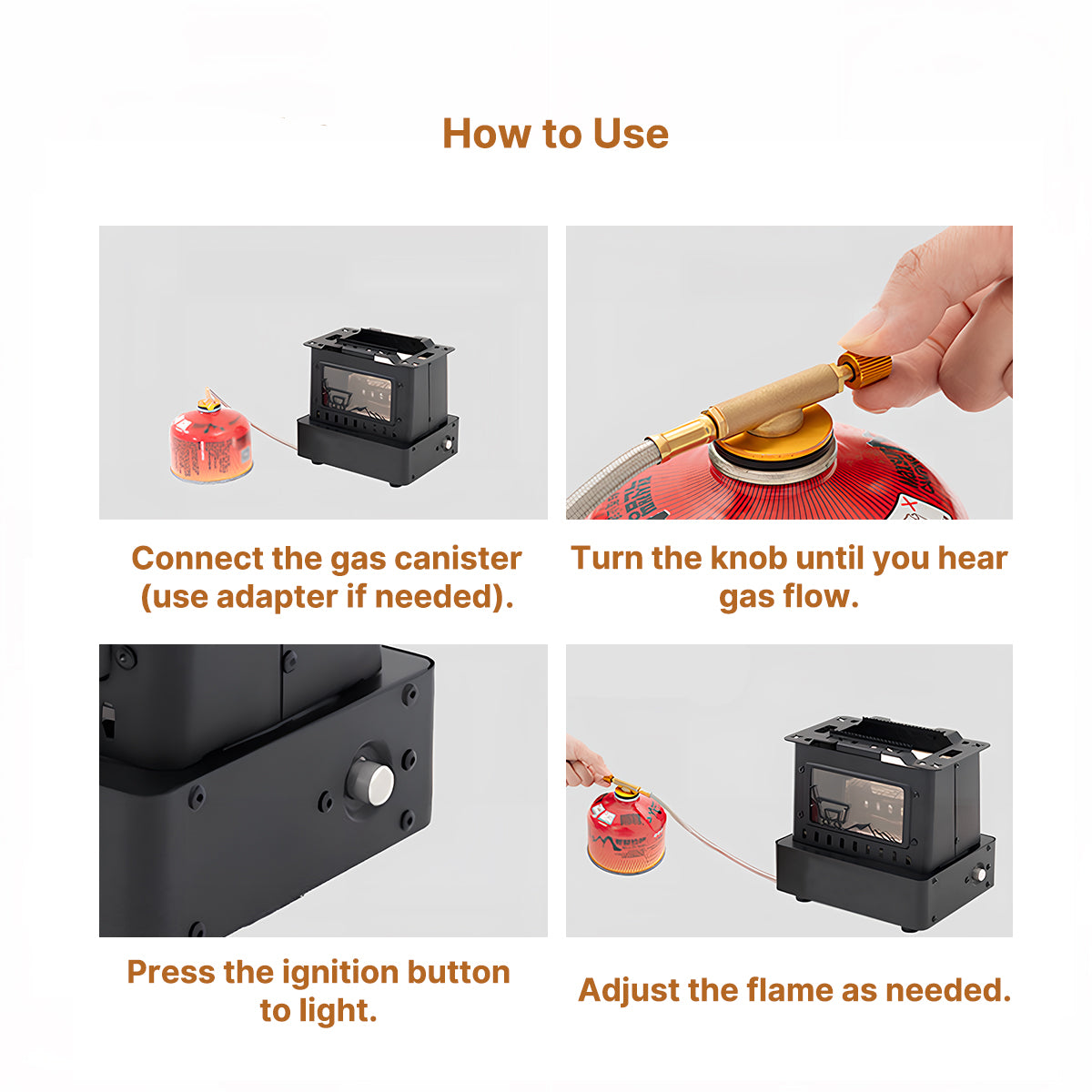 How to Use

Connect the gas canister (use adapter if needed).

Turn the knob until you hear gas flow.

Press the ignition button to light.

Adjust the flame as needed.