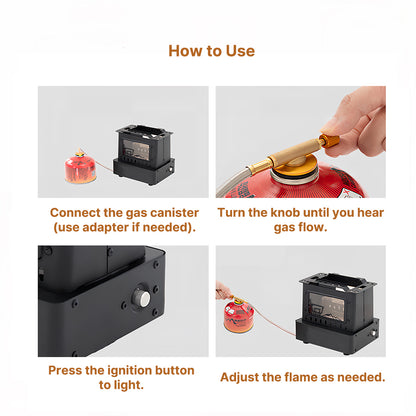 How to Use

Connect the gas canister (use adapter if needed).

Turn the knob until you hear gas flow.

Press the ignition button to light.

Adjust the flame as needed.