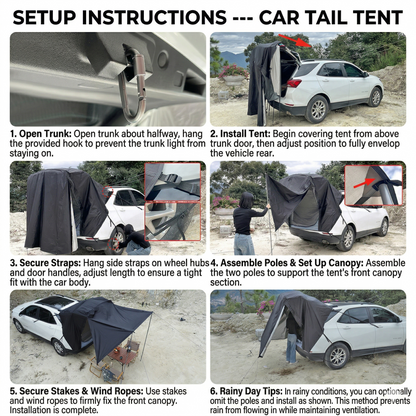 SETUP INSTRUCTIONS --- CAR TAIL TENT

1. Open Trunk: Open trunk about halfway, hang the provided hook to prevent the trunk light from staying on.

2. Install Tent: Begin covering tent from above trunk door, then adjust position to fully envelop the vehicle rear.

3. Secure Straps: Hang side straps on wheel hubs and door handles, adjust length to ensure a tight fit with the car body.

4. Assemble Poles & Set Up Canopy: Assemble the two poles to support the tent's front canopy section.

5. Secure Stakes & Wind Ropes: Use stakes and wind ropes to firmly fix the front canopy. Installation is complete.

6. Rainy Day Tips: In rainy conditions, you can optionally omit the poles and install as shown. This method prevents rain from flowing in while maintaining ventilation.