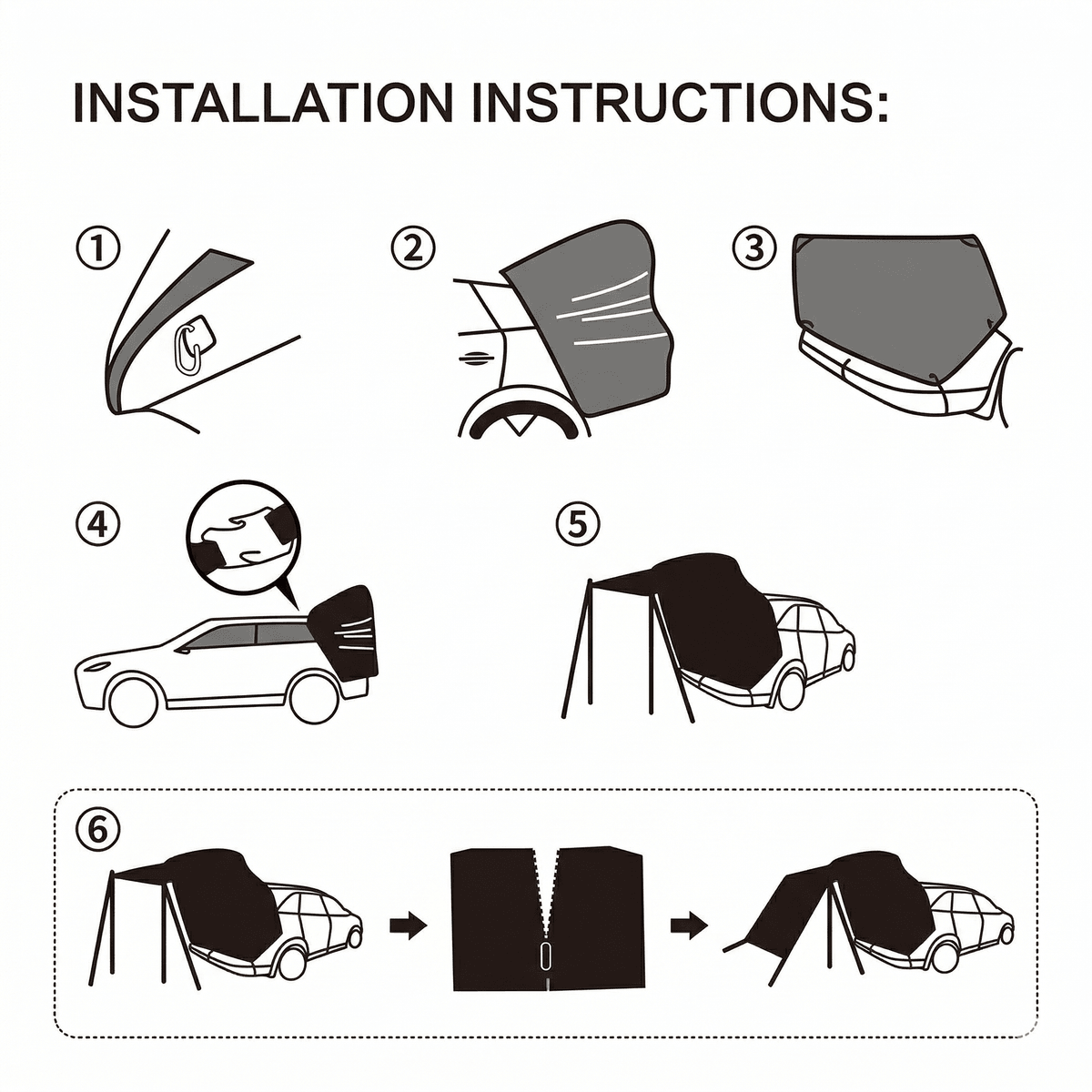 INSTALLATION INSTRUCTIONS:

①

②

③

④

⑤

⑥